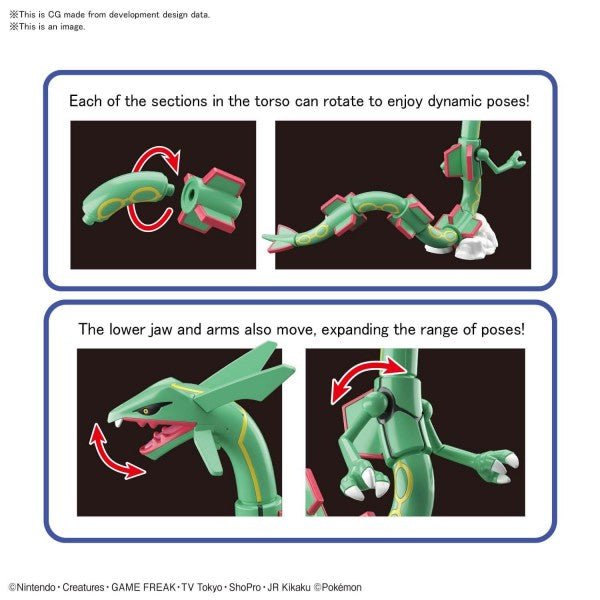 ※This is CG made from development design data.
※This is an image.

Each of the sections in the torso can rotate to enjoy dynamic poses!

The lower jaw and arms also move, expanding the range of poses!

©Nintendo・Creatures・GAME FREAK・TV Tokyo・ShoPro・JR Kikaku ©Pokémon